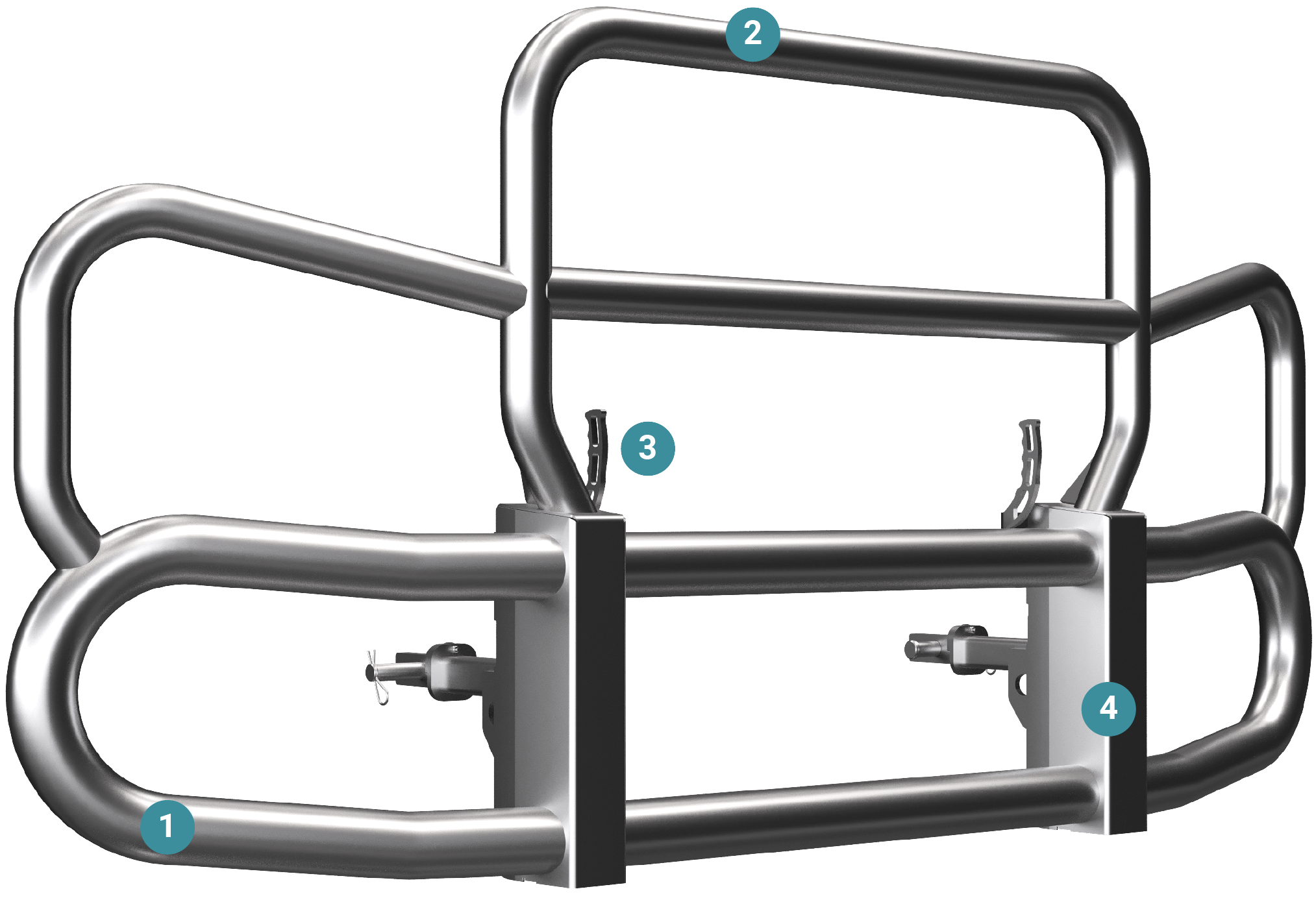 2
3
4
1