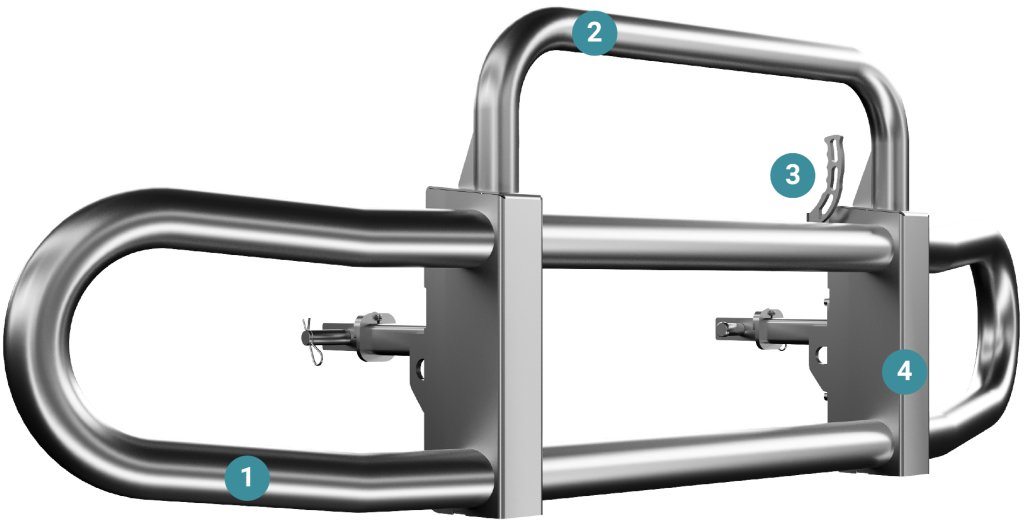 2
3
4
1